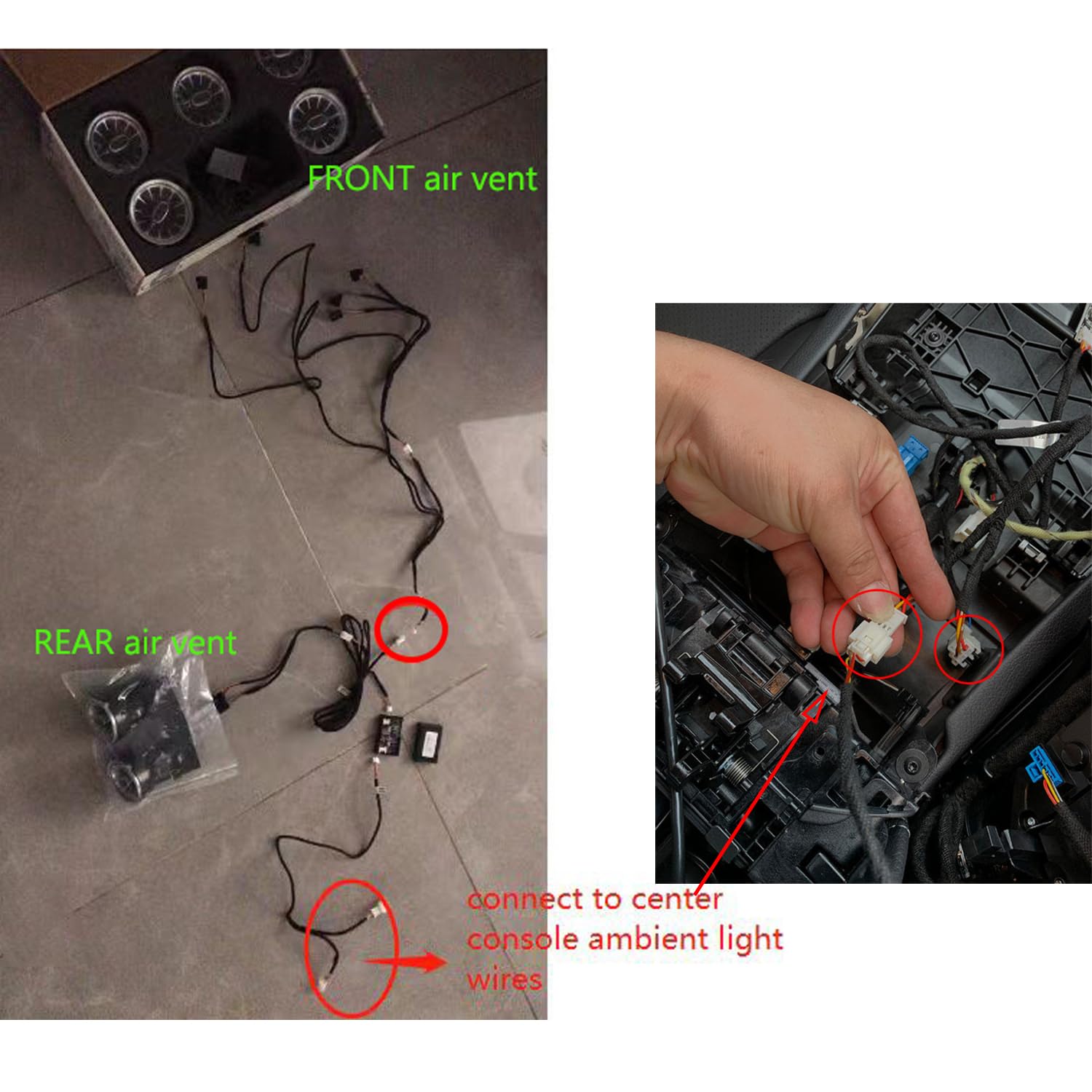 FRONT air vent

REAR air vent

connect to center console ambient light wires